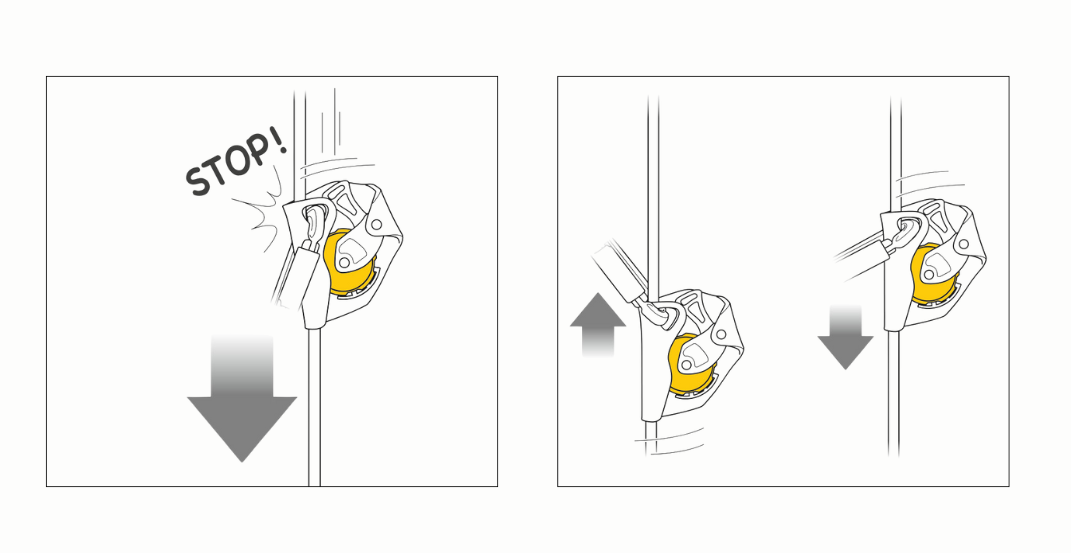 STOP!